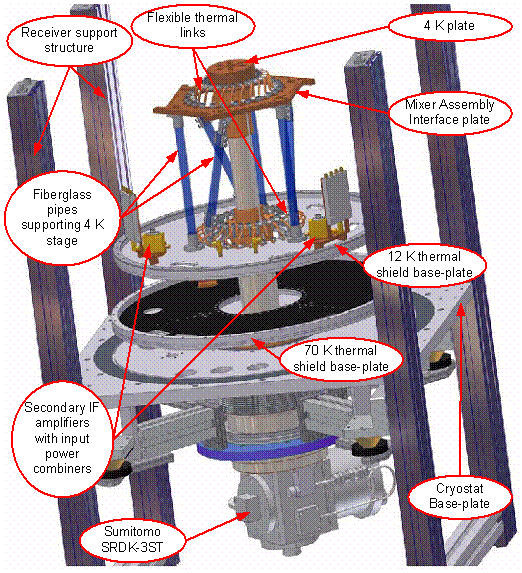 Receiver support structure

Flexible thermal links

4 K plate

Mixer Assembly Interface plate

Fiberglass pipes supporting 4 K stage

12 K thermal shield base-plate

70 K thermal shield base-plate

Secondary IF amplifiers with input power combiners

Cryostat Base-plate

Sumitomo SRDK-3ST