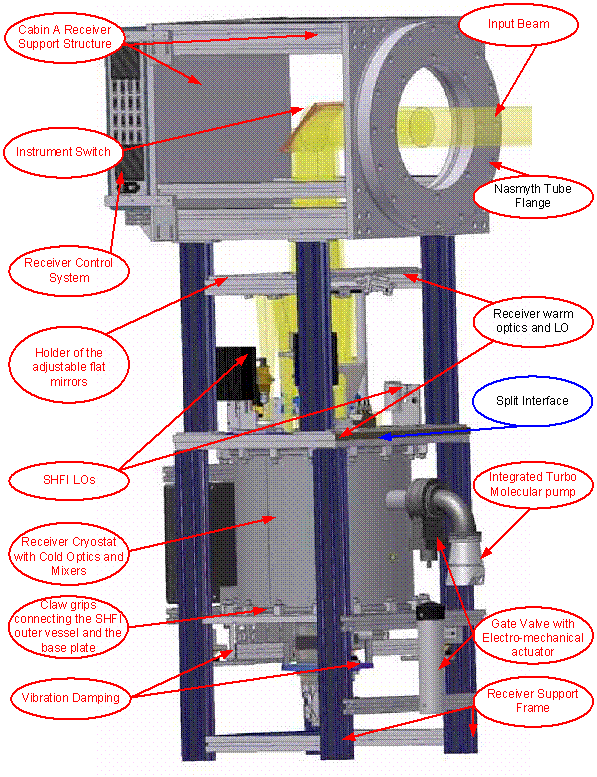 Cabin A Receiver Support Structure

Input Beam

Instrument Switch

Nasmyth Tube Flange

Receiver Control System

Receiver warm optics and LO

Holder of the adjustable flat mirrors

Split Interface

SHFI LOs

Integrated Turbo Molecular pump

Receiver Cryostat with Cold Optics and Mixers

Claw grips connecting the SHFI outer vessel and the base plate

Gate Valve with Electro-mechanical actuator

Vibration Damping

Receiver Support Frame